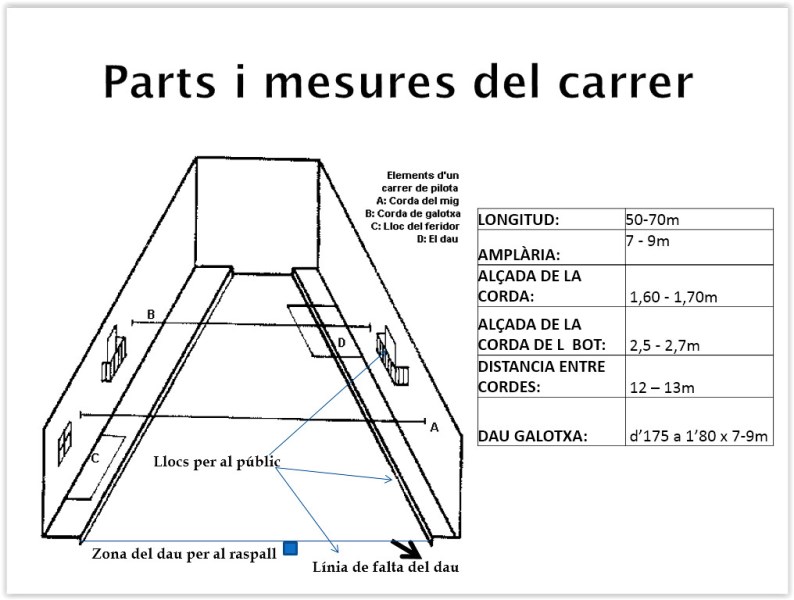 Parts i mesures del carrer

Elements d'un carrer de pilota
A: Corda del mig
B: Corda de galotxa
C: Lloc del feridor
D: El dau

B
D
A
C

Llocs per al públic

Zona del dau per al raspall

Línia de falta del dau

| LONGITUD: | 50-70m |
|---|---|
| AMPLÀRIA: | 7 - 9m |
| ALÇADA DE LA CORDA: | 1,60 - 1,70m |
| ALÇADA DE LA CORDA DE L BOT: | 2,5 - 2,7m |
| DISTANCIA ENTRE CORDES: | 12 – 13m |
| DAU GALOTXA: | d'175 a 1'80 x 7-9m |