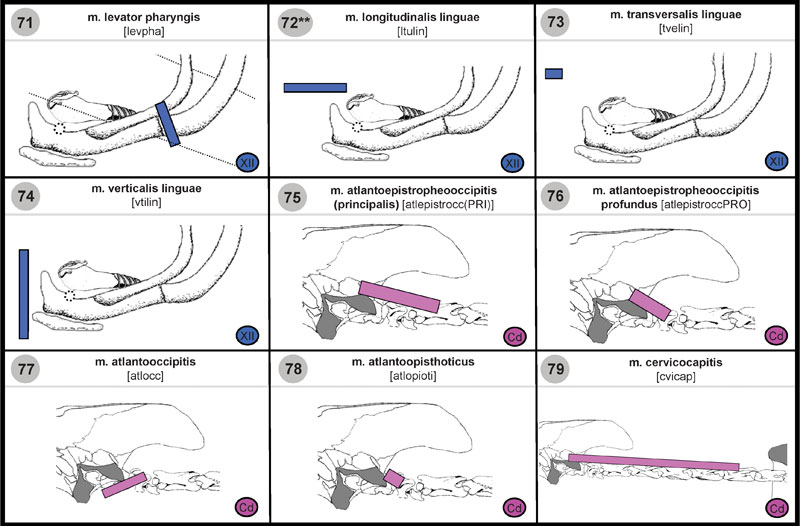 71
m. levator pharyngis
[levpha]
XII

72**
m. longitudinalis linguae
[ltulin]
XII

73
m. transversalis linguae
[tvelin]
XII

74
m. verticalis linguae
[vtilin]
XII

75
m. atlantoepistropheooccipitis (principalis) [atlepistrocc(PRI)]
Cd

76
m. atlantoepistropheooccipitis profundus [atlepistroccPRO]
Cd

77
m. atlantooccipitis
[atlocc]
Cd

78
m. atlantoopisthoticus
[atlopioti]
Cd

79
m. cervicocapitis
[cvicap]
Cd