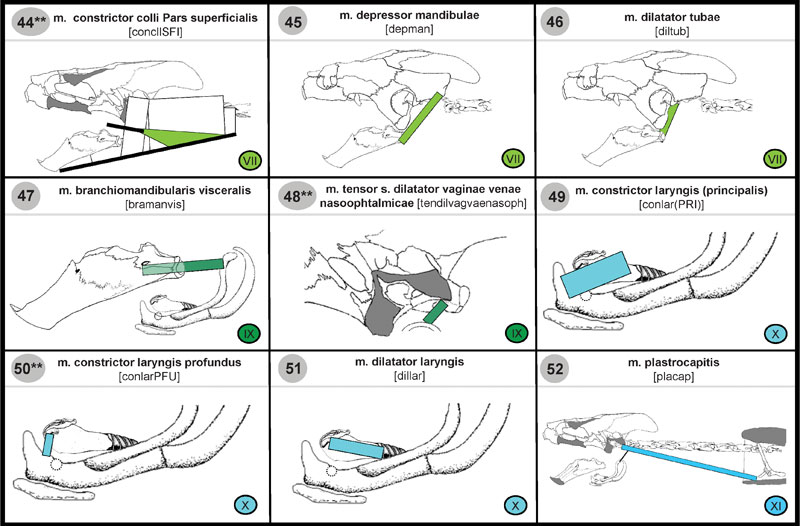 44** m. constrictor colli Pars superficialis
[concllSFI]
VII

45 m. depressor mandibulae
[depman]
VII

46 m. dilatator tubae
[diltub]
VII

47 m. branchiomandibularis visceralis
[bramanvis]
IX

48** m. tensor s. dilatator vaginae venae nasoophtalmicae [tendilvagvaenasoph]
IX

49 m. constrictor laryngis (principalis)
[conlar(PRI)]
X

50** m. constrictor laryngis profundus
[conlarPFU]
X

51 m. dilatator laryngis
[dillar]
X

52 m. plastrocapitis
[placap]
XI