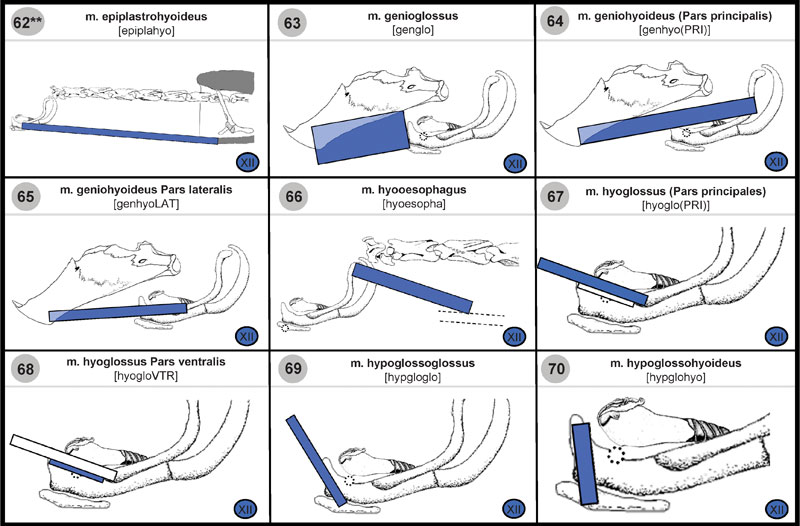 62** m. epiplastrohyoideus [epiplahyo] XII

63 m. genioglossus [genglo] XII

64 m. geniohyoideus (Pars principalis) [genhyo(PRI)] XII

65 m. geniohyoideus Pars lateralis [genhyoLAT] XII

66 m. hyooesophagus [hyoesopha] XII

67 m. hyoglossus (Pars principales) [hyoglo(PRI)] XII

68 m. hyoglossus Pars ventralis [hyogloVTR] XII

69 m. hypoglossoglossus [hypgloglo] XII

70 m. hypoglossohyoideus [hypglohyo] XII